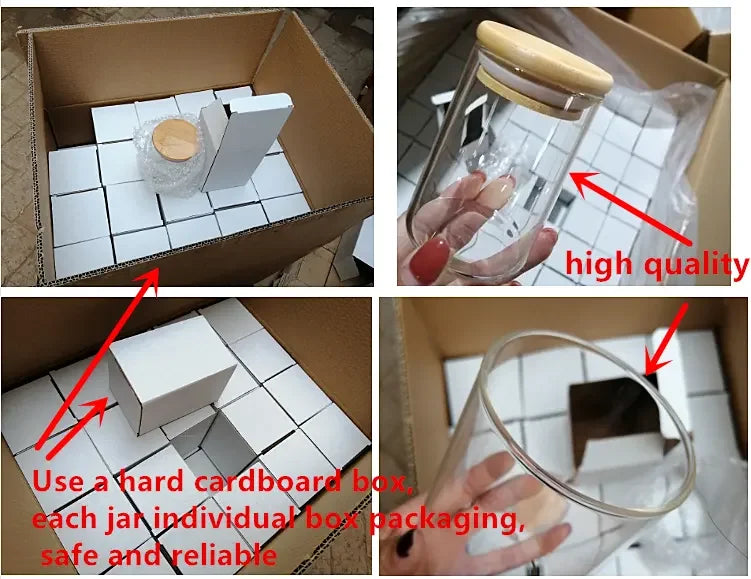 high quality

Use a hard cardboard box, each jar individual box packaging, safe and reliable